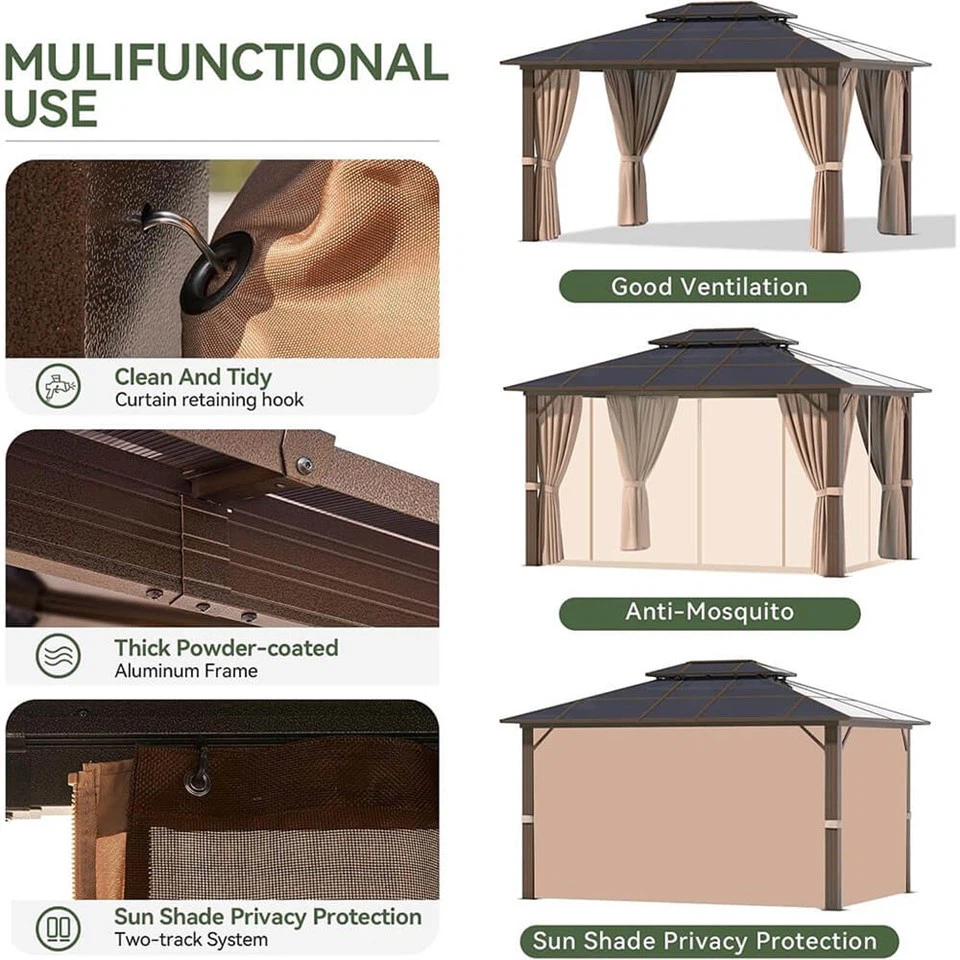 MULIFUNCTIONAL USE

Clean And Tidy
Curtain retaining hook

Thick Powder-coated
Aluminum Frame

Sun Shade Privacy Protection
Two-track System

Good Ventilation

Anti-Mosquito

Sun Shade Privacy Protection